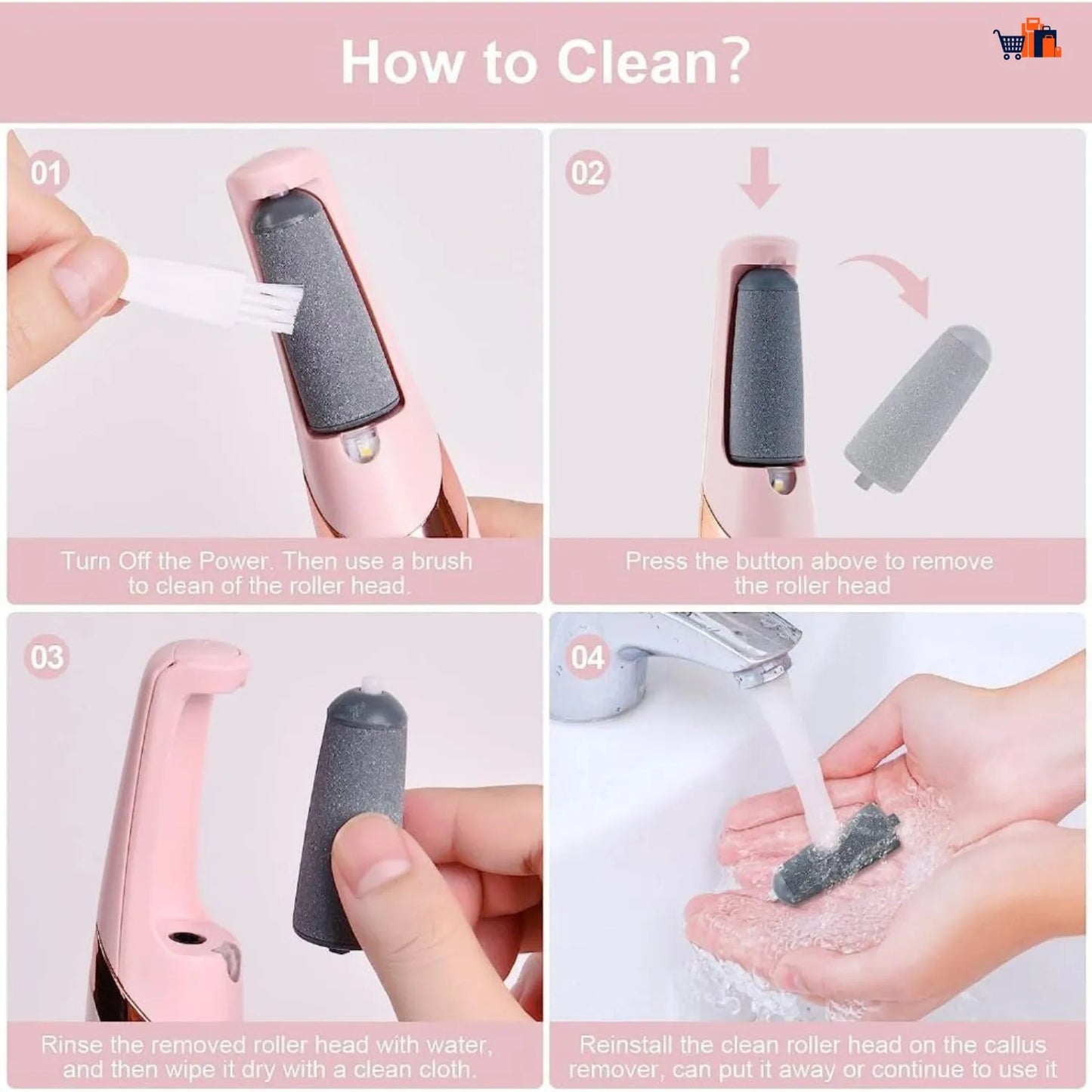 How to Clean?

01

Turn Off the Power. Then use a brush to clean of the roller head.

02

Press the button above to remove the roller head

03

Rinse the removed roller head with water, and then wipe it dry with a clean cloth.

04

Reinstall the clean roller head on the callus remover, can put it away or continue to use it