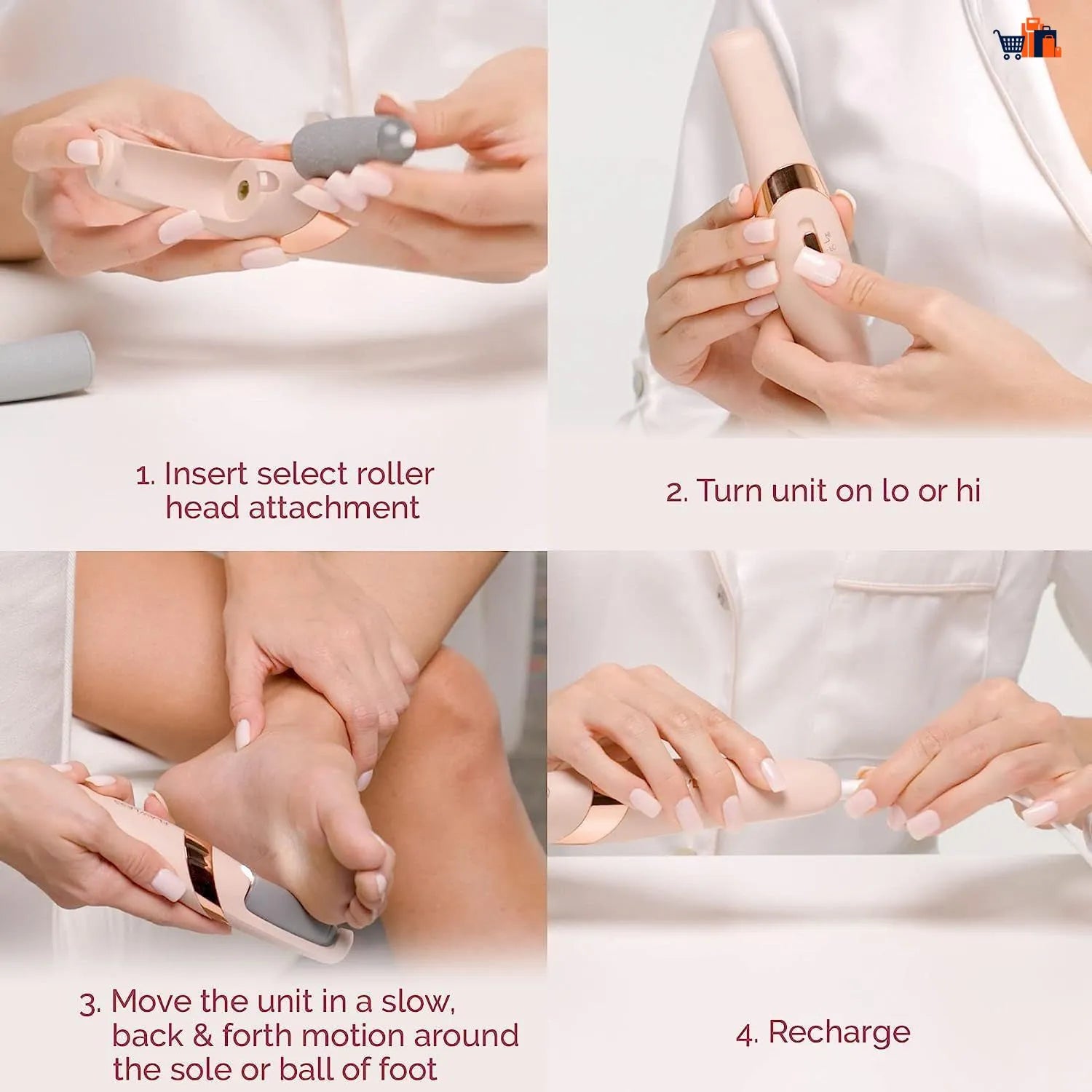 1. Insert select roller head attachment

2. Turn unit on lo or hi

3. Move the unit in a slow, back & forth motion around the sole or ball of foot

4. Recharge